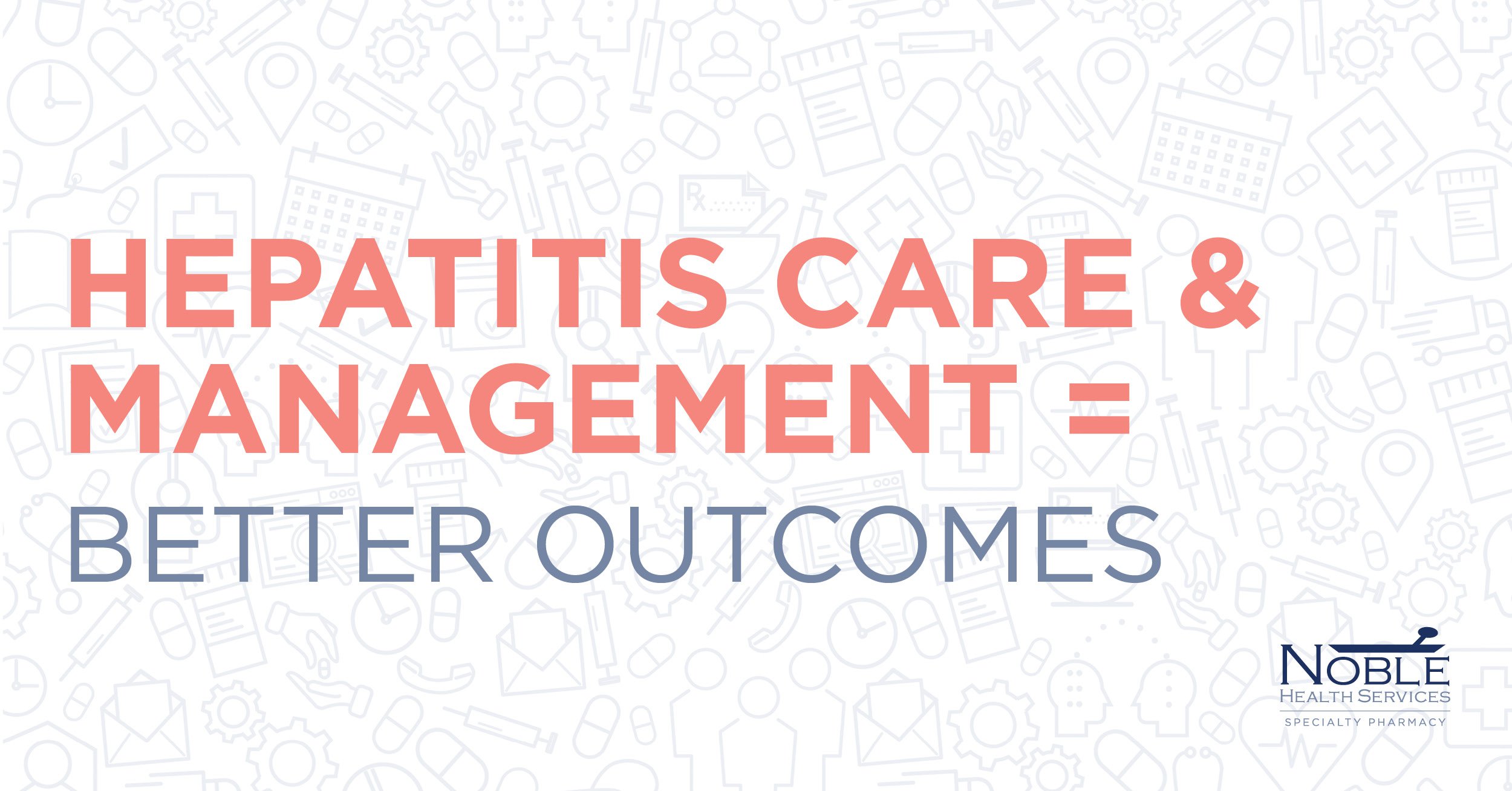 HEPATITIS CARE & MANAGEMENT =
BETTER OUTCOMES

NOBLE
HEALTH SERVICES
SPECIALTY PHARMACY