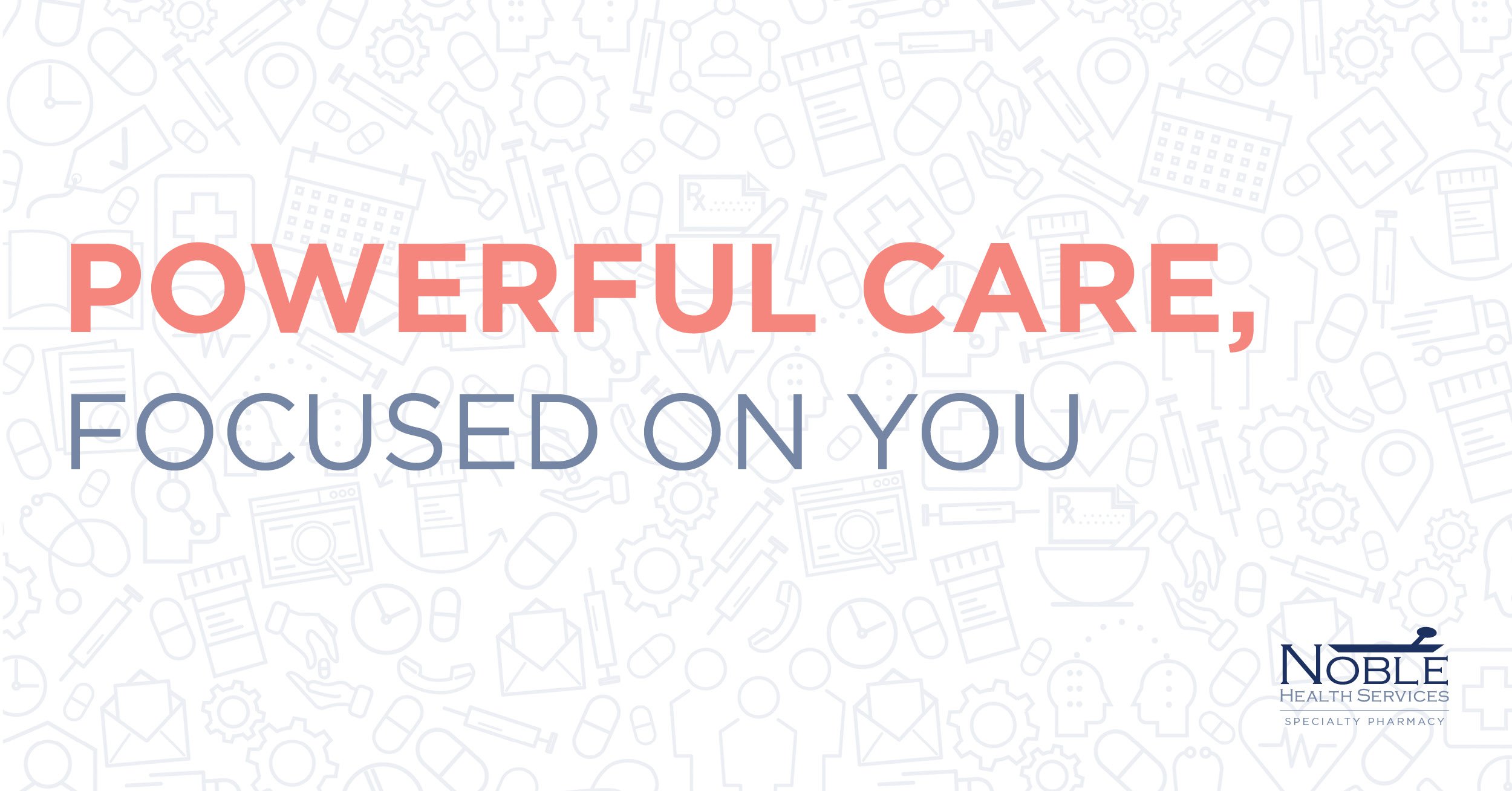 POWERFUL CARE,
FOCUSED ON YOU

NOBLE
HEALTH SERVICES
SPECIALTY PHARMACY