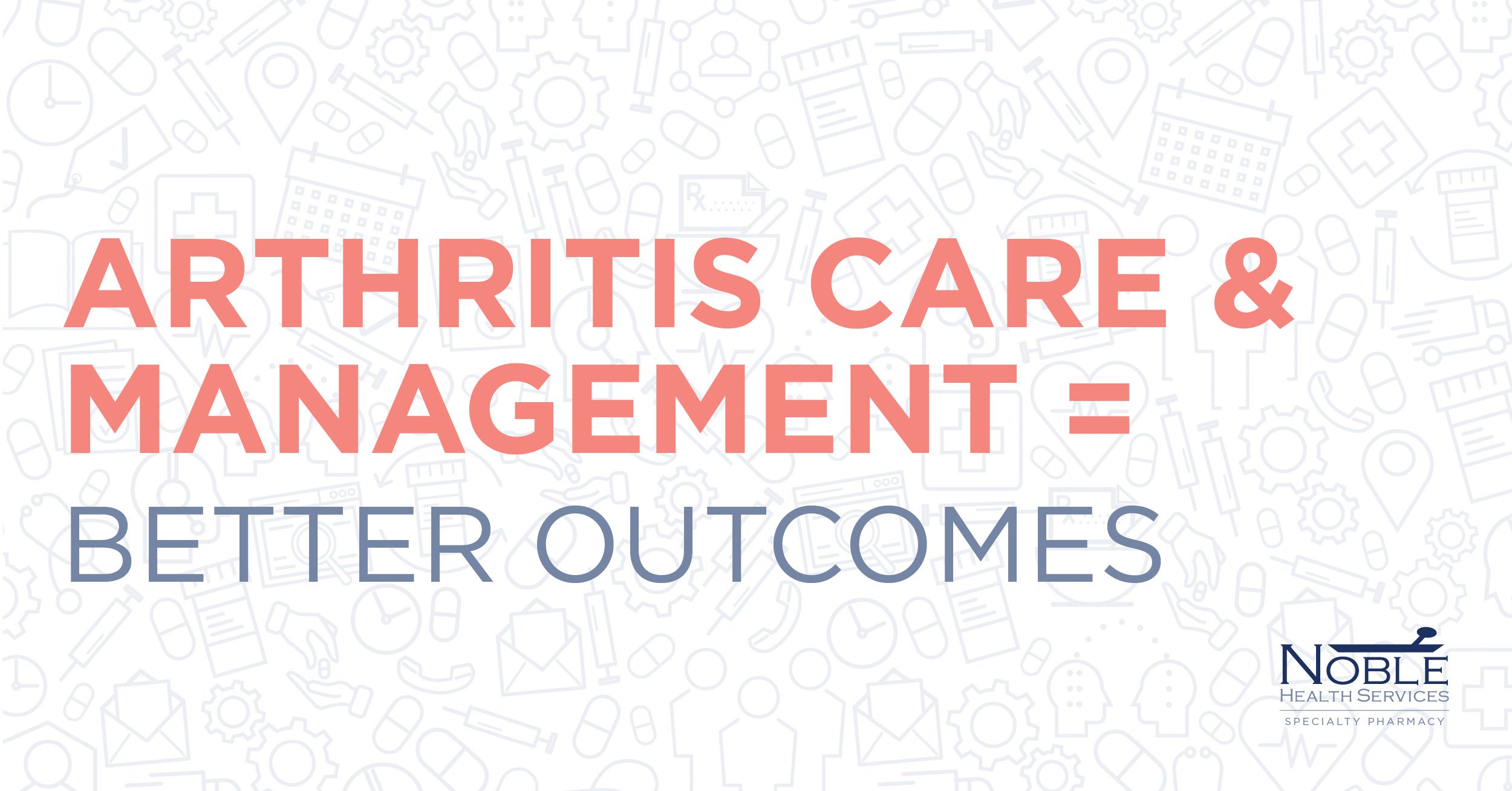 ARTHRITIS CARE & MANAGEMENT =
BETTER OUTCOMES

NOBLE
HEALTH SERVICES
SPECIALTY PHARMACY