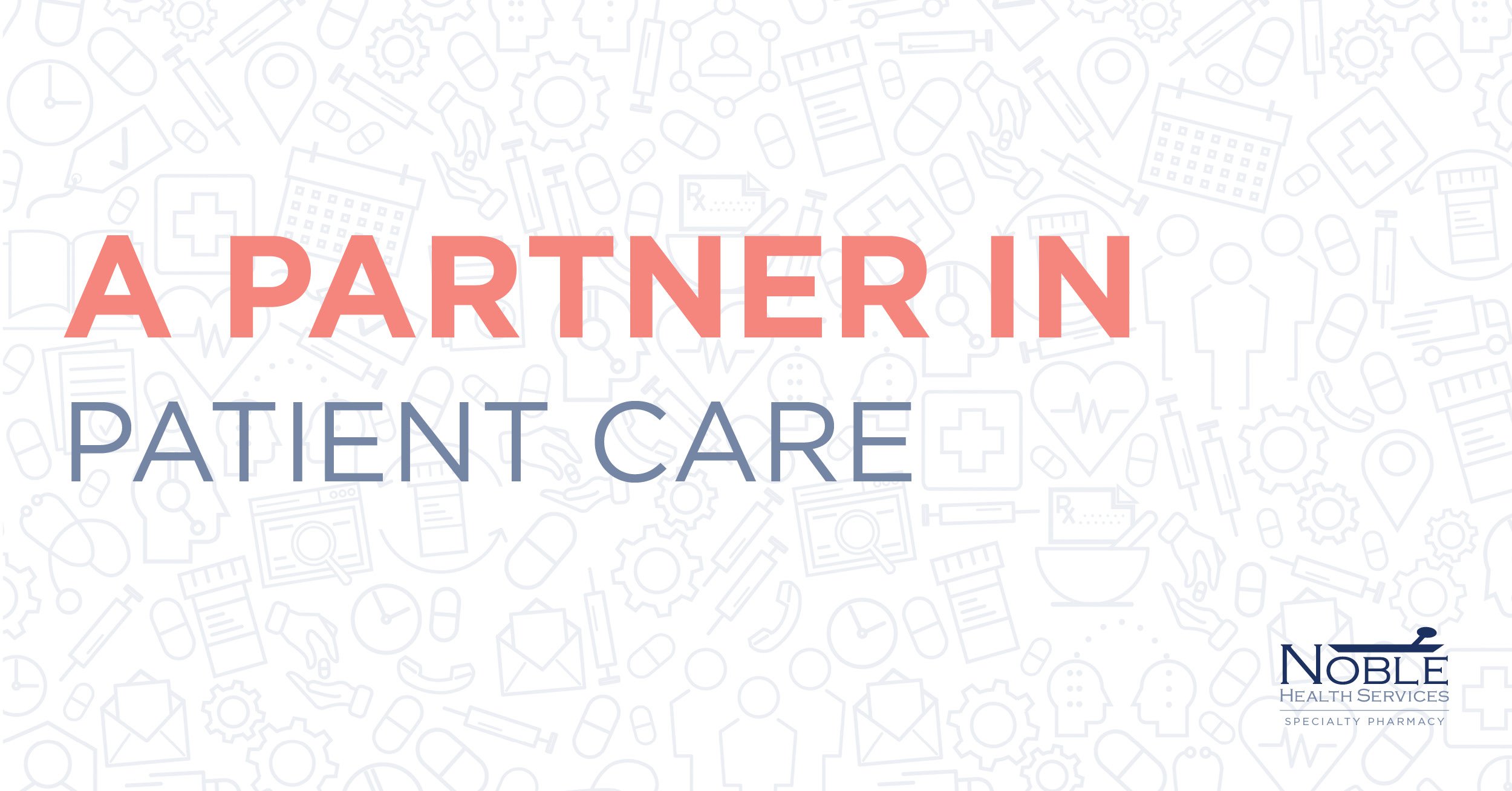 A PARTNER IN
PATIENT CARE

NOBLE
HEALTH SERVICES
SPECIALTY PHARMACY