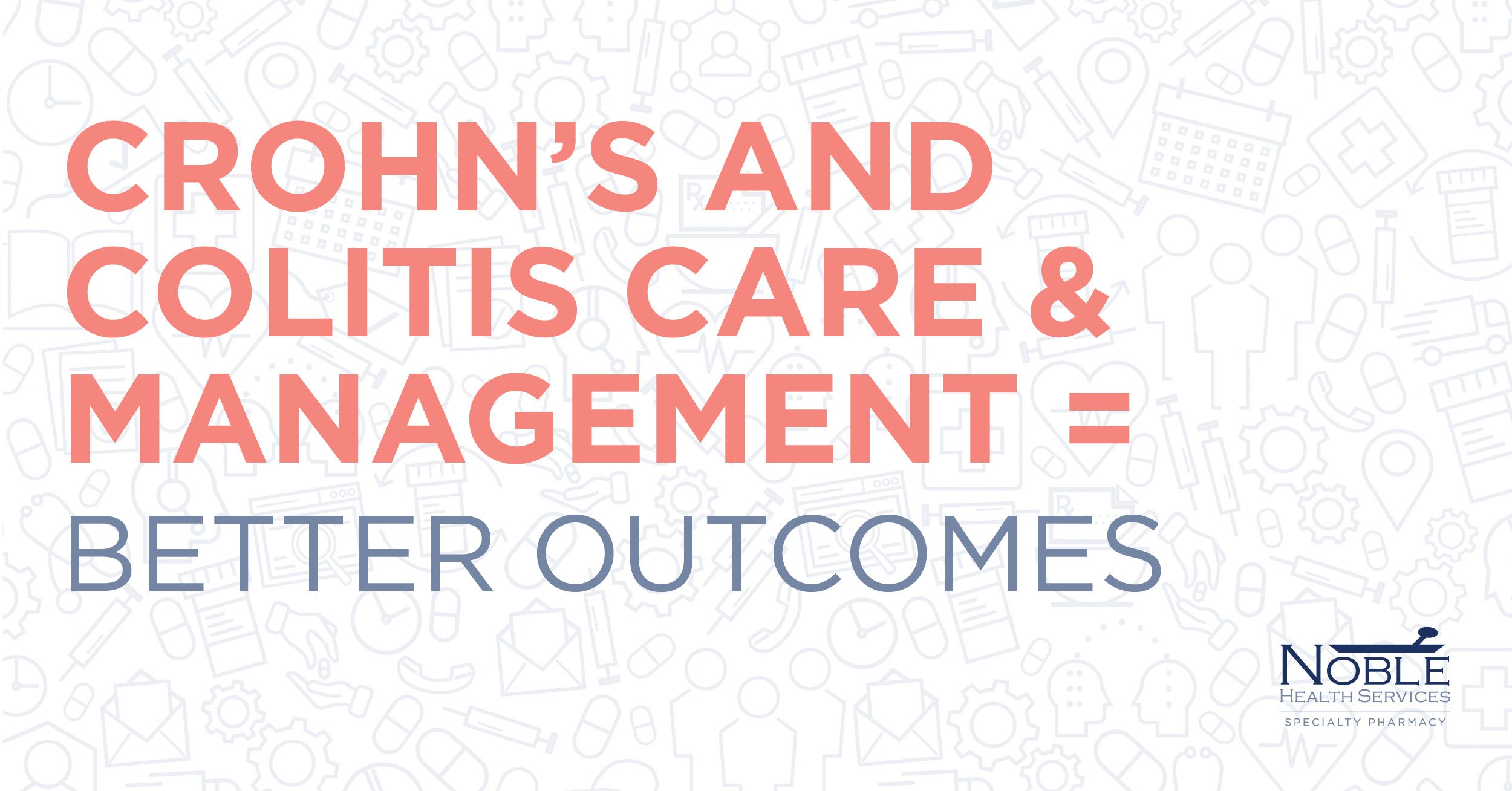 CROHN'S AND COLITIS CARE & MANAGEMENT =
BETTER OUTCOMES

NOBLE
HEALTH SERVICES
SPECIALTY PHARMACY